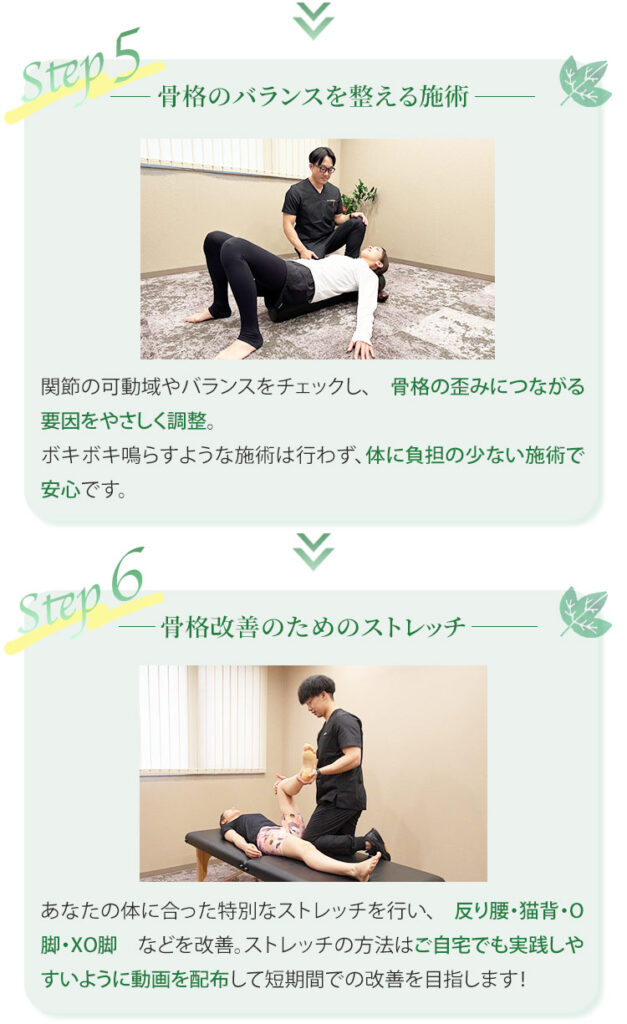 Step 5
骨格のバランスを整える施術

関節の可動域やバランスをチェックし、 骨格の歪みにつながる要因をやさしく調整。
ボキボキ鳴らすような施術は行わず、体に負担の少ない施術で安心です。

Step 6
骨格改善のためのストレッチ

あなたの体に合った特別なストレッチを行い、 反り腰・猫背・O脚・XO脚 などを改善。ストレッチの方法はご自宅でも実践しやすいように動画を配布して短期間での改善を目指します！